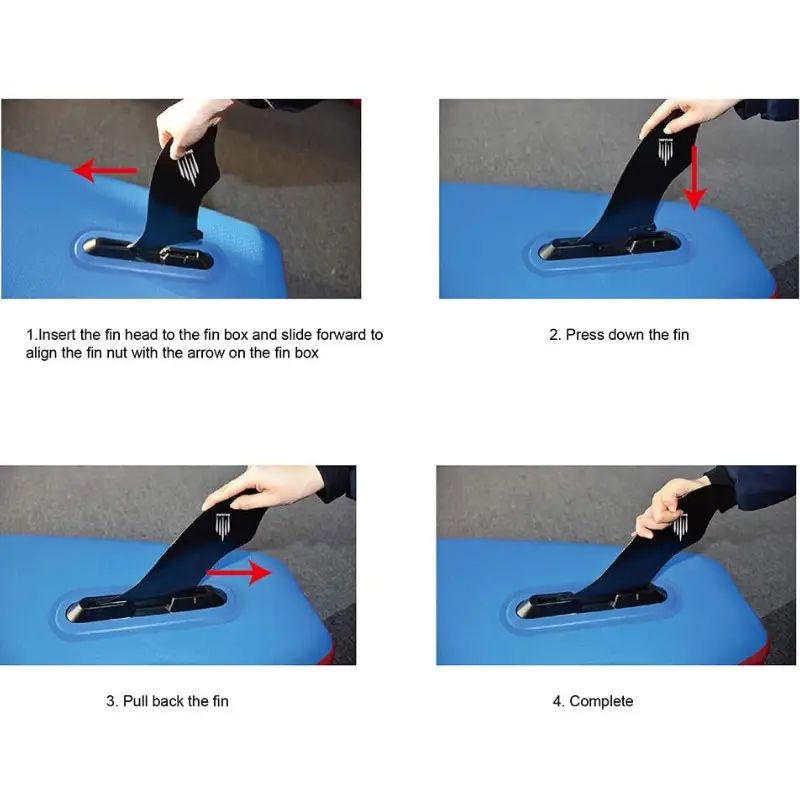 1.Insert the fin head to the fin box and slide forward to align the fin nut with the arrow on the fin box

2. Press down the fin

3. Pull back the fin

4. Complete