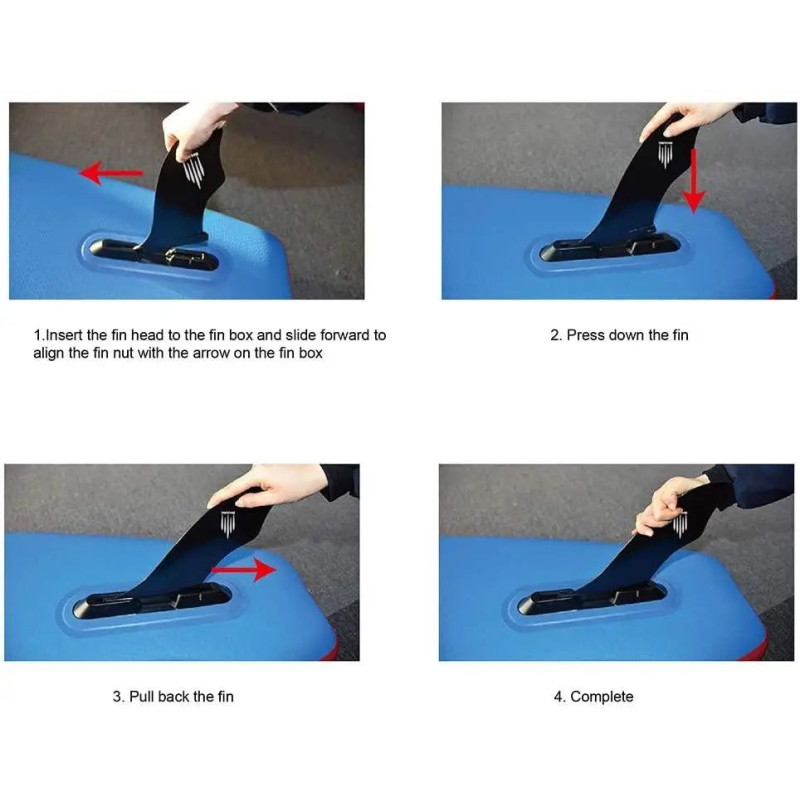 1.Insert the fin head to the fin box and slide forward to align the fin nut with the arrow on the fin box

2. Press down the fin

3. Pull back the fin

4. Complete